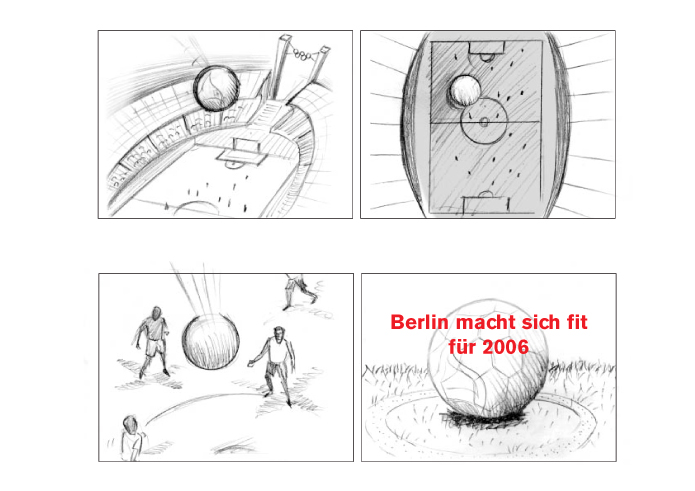 Berlin macht sich fit für 2006